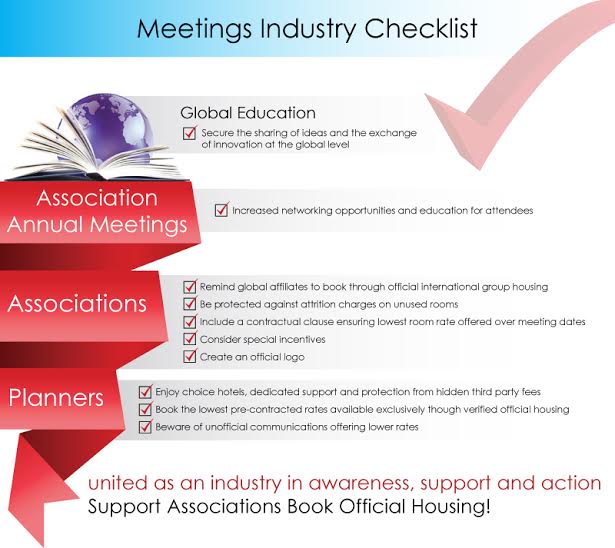 Meetings Industry Checklist

Global Education
Secure the sharing of ideas and the exchange of innovation at the global level

Association Annual Meetings
Increased networking opportunities and education for attendees

Associations
Remind global affiliates to book through official international group housing
Be protected against attrition charges on unused rooms
Include a contractual clause ensuring lowest room rate offered over meeting dates
Consider special incentives
Create an official logo

Planners
Enjoy choice hotels, dedicated support and protection from hidden third party fees
Book the lowest pre-contracted rates available exclusively though verified official housing
Beware of unofficial communications offering lower rates

united as an industry in awareness, support and action
Support Associations Book Official Housing!