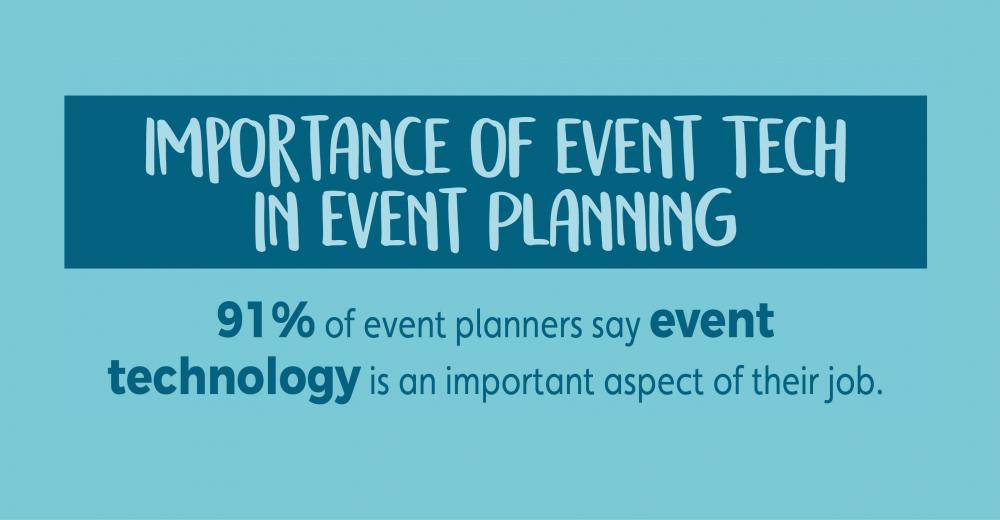 IMPORTANCE OF EVENT TECH IN EVENT PLANNING

91% of event planners say event technology is an important aspect of their job.