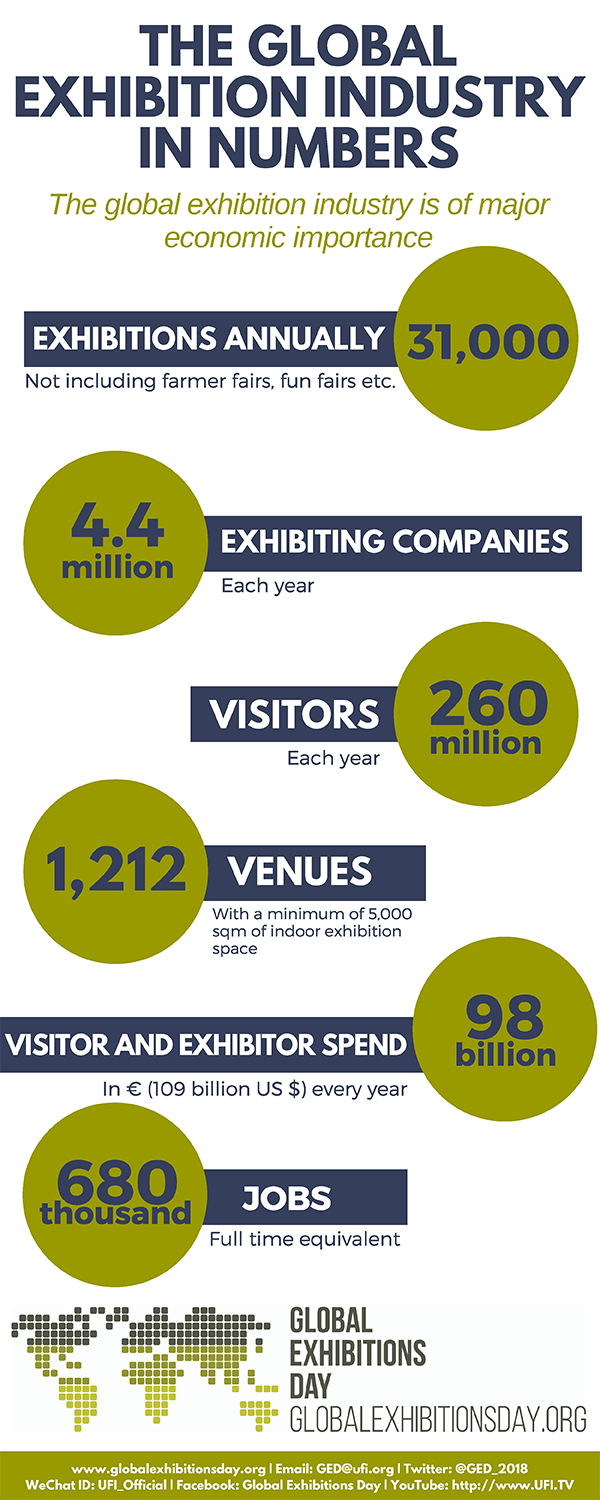 THE GLOBAL EXHIBITION INDUSTRY IN NUMBERS

The global exhibition industry is of major economic importance

EXHIBITIONS ANNUALLY 31,000
Not including farmer fairs, fun fairs etc.

4.4 million EXHIBITING COMPANIES
Each year

VISITORS 260 million
Each year

1,212 VENUES
With a minimum of 5,000 sqm of indoor exhibition space

VISITOR AND EXHIBITOR SPEND 98 billion
In € (109 billion US $) every year

680 thousand JOBS
Full time equivalent

GLOBAL EXHIBITIONS DAY
GLOBALEXHIBITIONSDAY.ORG

www.globalexhibitionsday.org | Email: GED@ufi.org | Twitter: @GED_2018
WeChat ID: UFI_Official | Facebook: Global Exhibitions Day | YouTube: http://www.UFI.TV